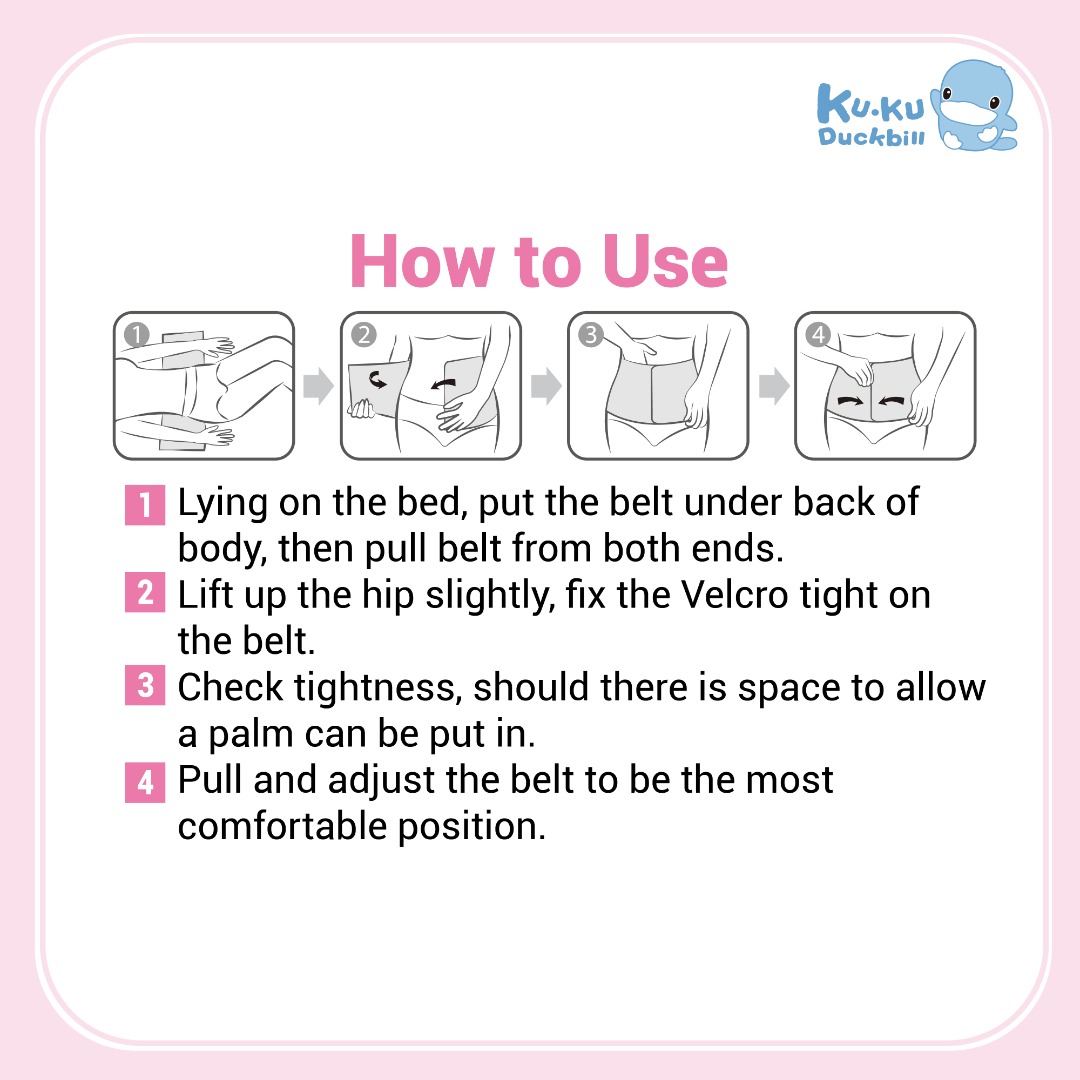 Ku·Ku
Duckbill

How to Use

1 2 3 4

1 Lying on the bed, put the belt under back of body, then pull belt from both ends.
2 Lift up the hip slightly, fix the Velcro tight on the belt.
3 Check tightness, should there is space to allow a palm can be put in.
4 Pull and adjust the belt to be the most comfortable position.